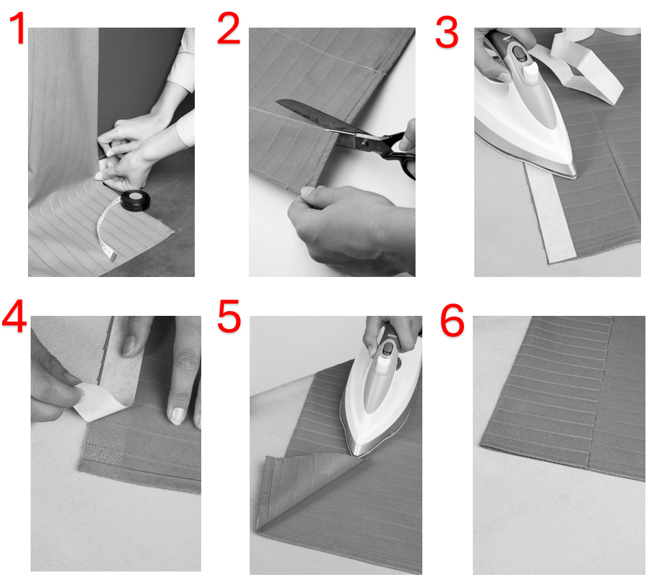 1
2
3
4
5
6